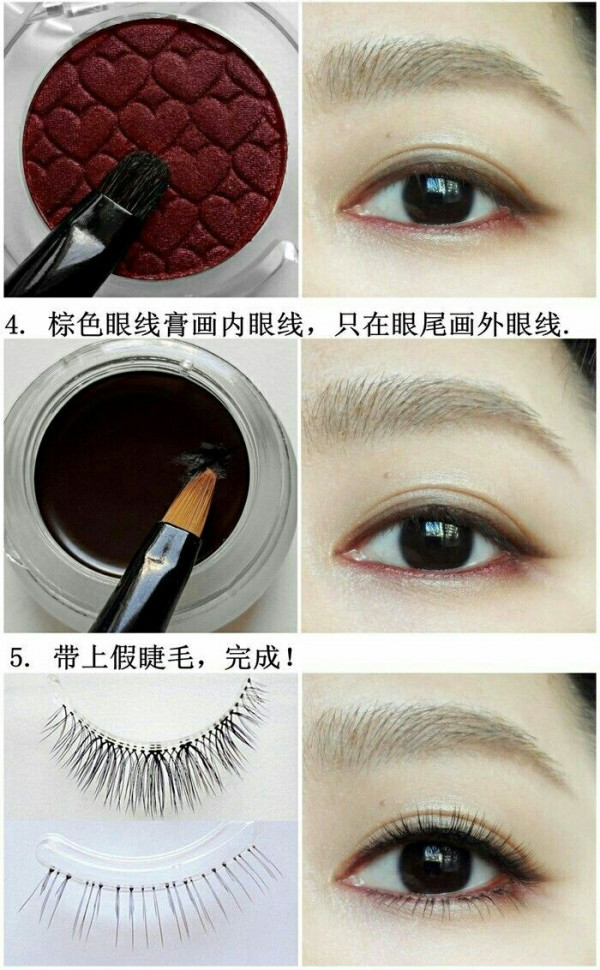 4. 棕色眼线膏画内眼线，只在眼尾画外眼线.

5. 带上假睫毛，完成！