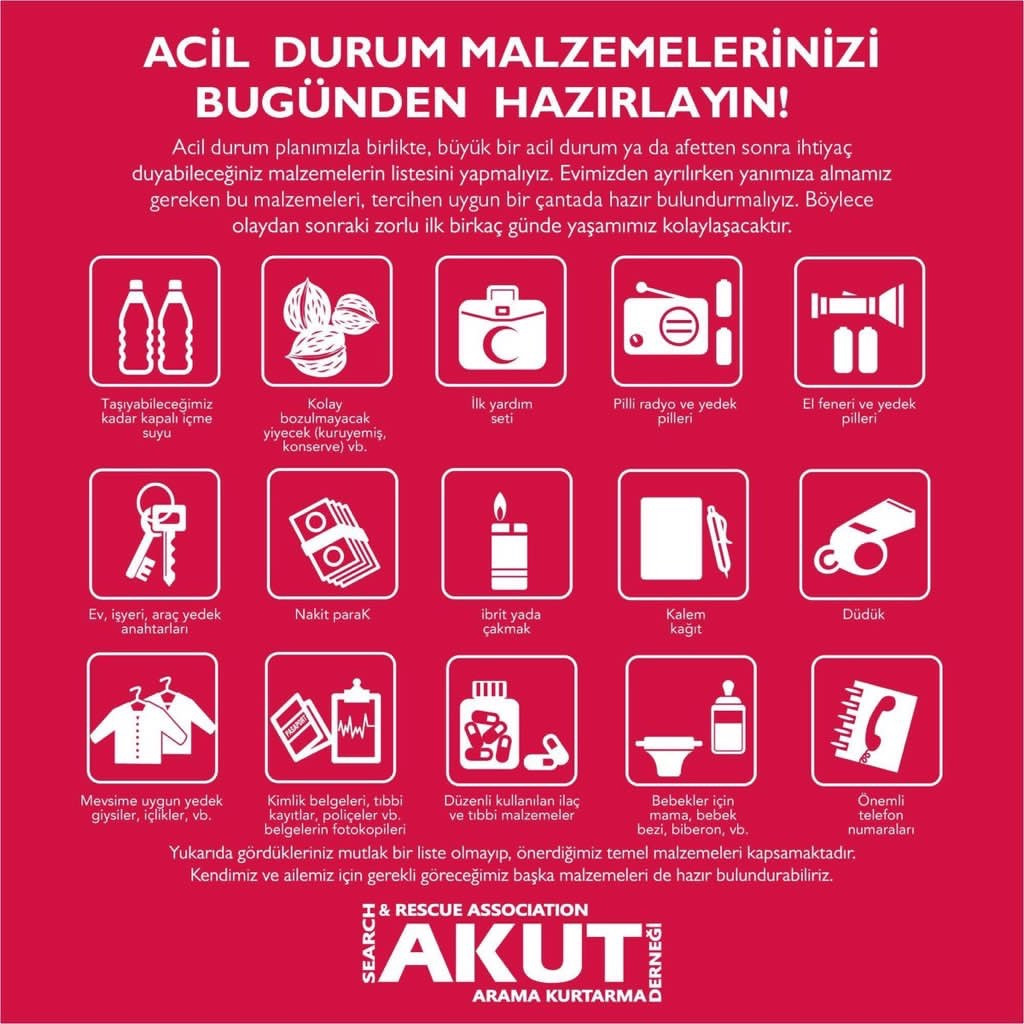 ACİL DURUM MALZEMELERİNİZİ BUGÜNDEN HAZIRLAYIN!

Acil durum planımızla birlikte, büyük bir acil durum ya da afetten sonra ihtiyaç duyabileceğiniz malzemelerin listesini yapmalıyız. Evimizden ayrılırken yanımıza almamız gereken bu malzemeleri, tercihen uygun bir çantada hazır bulundurmalıyız. Böylece olaydan sonraki zorlu ilk birkaç günde yaşamımız kolaylaşacaktır.

Taşıyabileceğimiz kadar kapalı içme suyu

Kolay bozulmayacak yiyecek (kuruyemiş, konserve) vb.

İlk yardım seti

Pilli radyo ve yedek pilleri

El feneri ve yedek pilleri

Ev, işyeri, araç yedek anahtarları

Nakit paraK

ibrit yada çakmak

Kalem kağıt

Düdük

PASAPORT

Mevsime uygun yedek giysiler, içlikler, vb.

Kimlik belgeleri, tıbbi kayıtlar, poliçeler vb. belgelerin fotokopileri

Düzenli kullanılan ilaç ve tıbbi malzemeler

Bebekler için mama, bebek bezi, biberon, vb.

Önemli telefon numaraları

Yukarıda gördükleriniz mutlak bir liste olmayıp, önerdiğimiz temel malzemeleri kapsamaktadır. Kendimiz ve ailemiz için gerekli göreceğimiz başka malzemeleri de hazır bulundurabiliriz.

SEARCH & RESCUE ASSOCIATION
AKUT
ARAMA KURTARMA DERNEĞİ